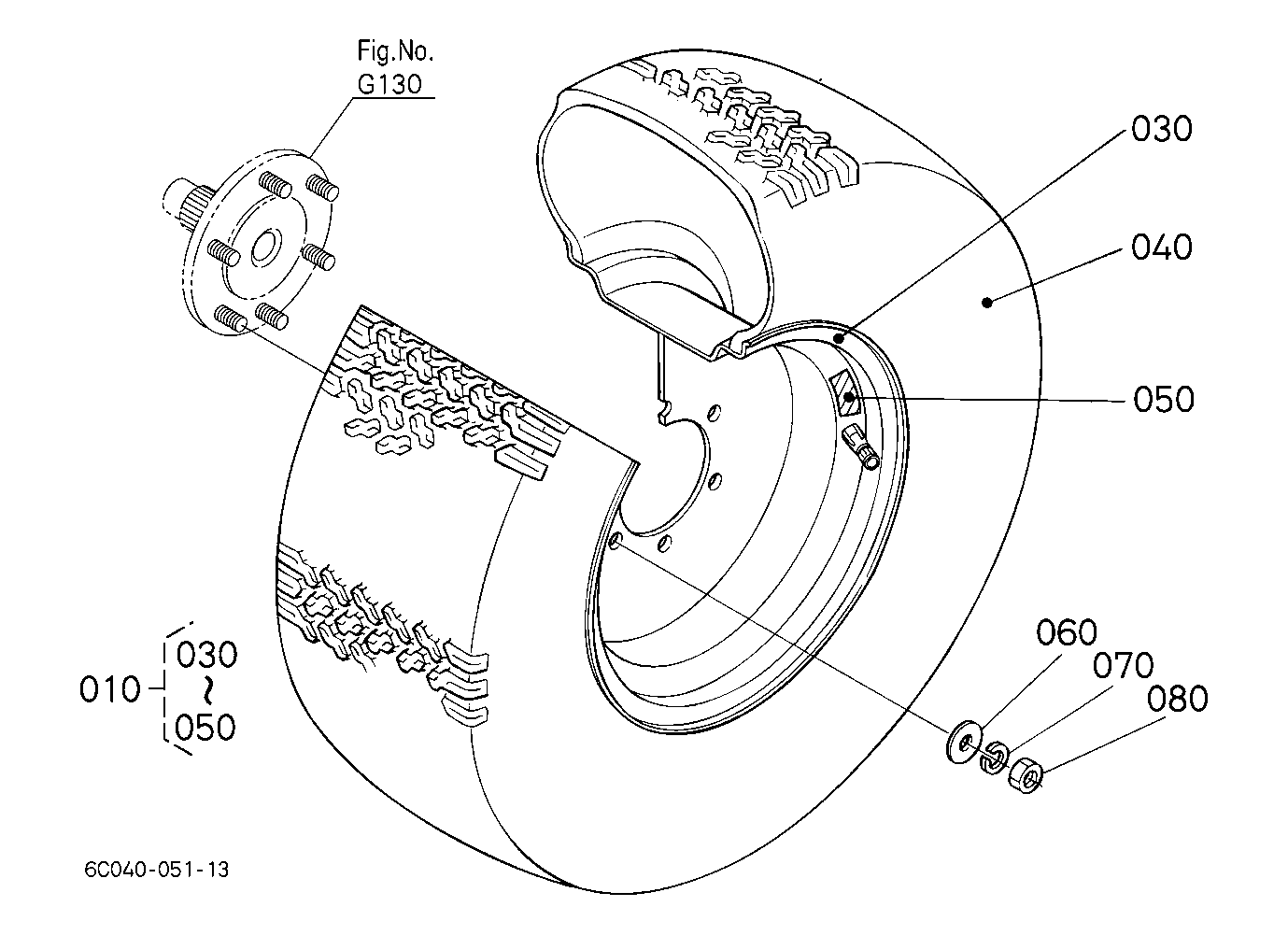 Fig.No.
G130

030

040

050

060
070
080

010 030 ~ 050

6C040-051-13